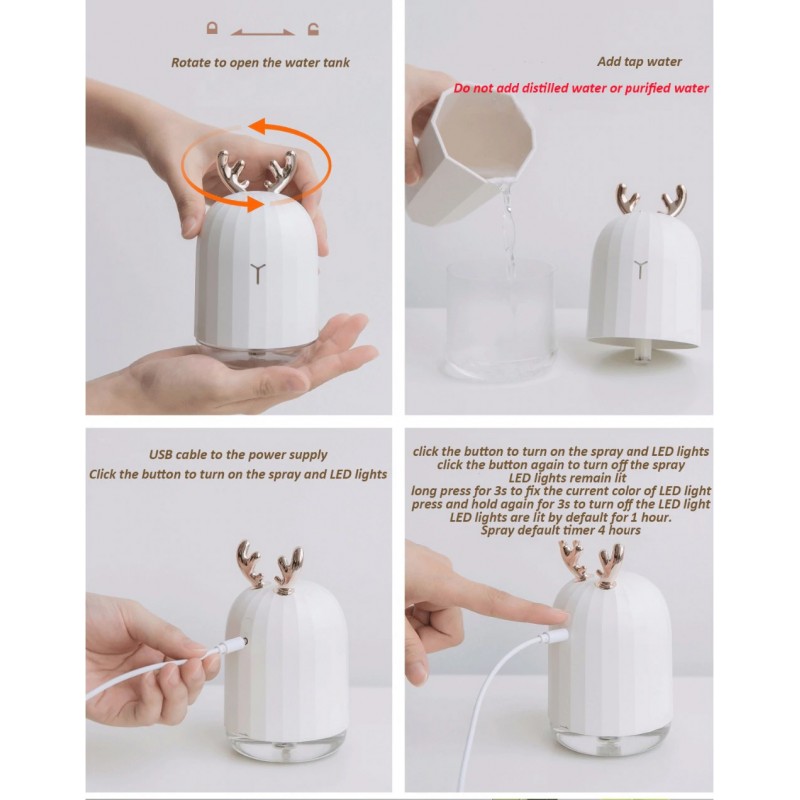 Rotate to open the water tank

Add tap water
Do not add distilled water or purified water

USB cable to the power supply
Click the button to turn on the spray and LED lights

click the button to turn on the spray and LED lights
click the button again to turn off the spray
LED lights remain lit
long press for 3s to fix the current color of LED light
press and hold again for 3s to turn off the LED light
LED lights are lit by default for 1 hour.
Spray default timer 4 hours