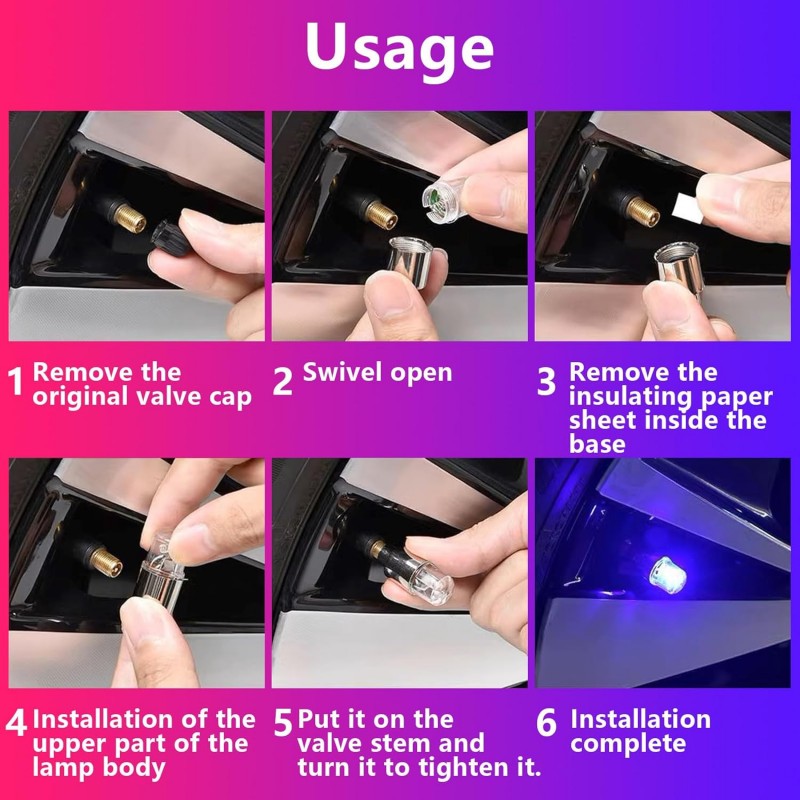 Usage

1 Remove the original valve cap

2 Swivel open

3 Remove the insulating paper sheet inside the base

4 Installation of the upper part of the lamp body

5 Put it on the valve stem and turn it to tighten it.

6 Installation complete