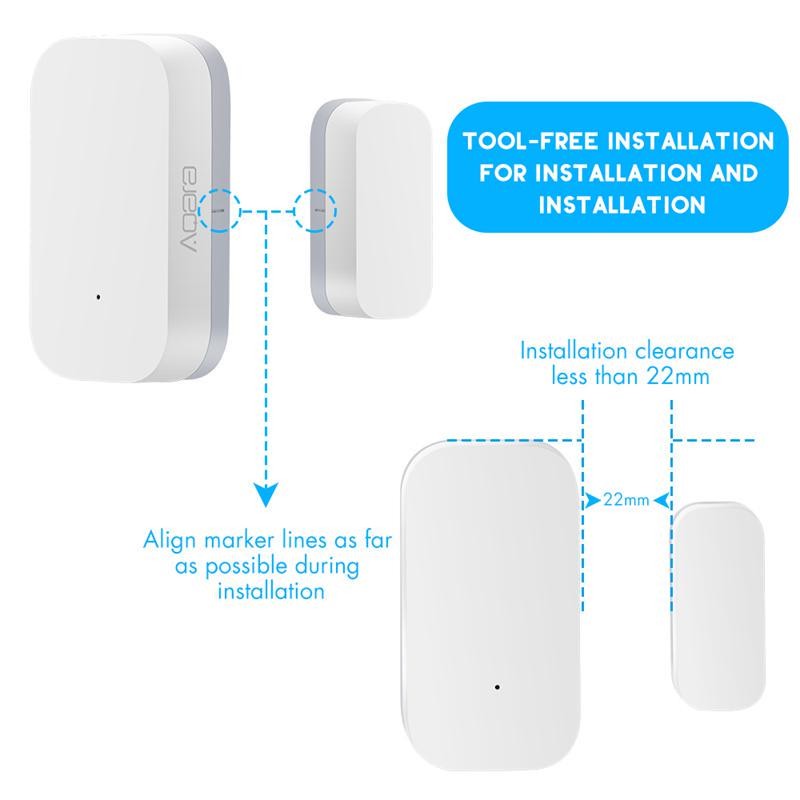 Aqara

TOOL-FREE INSTALLATION FOR INSTALLATION AND INSTALLATION

Installation clearance less than 22mm

22mm

Align marker lines as far as possible during installation