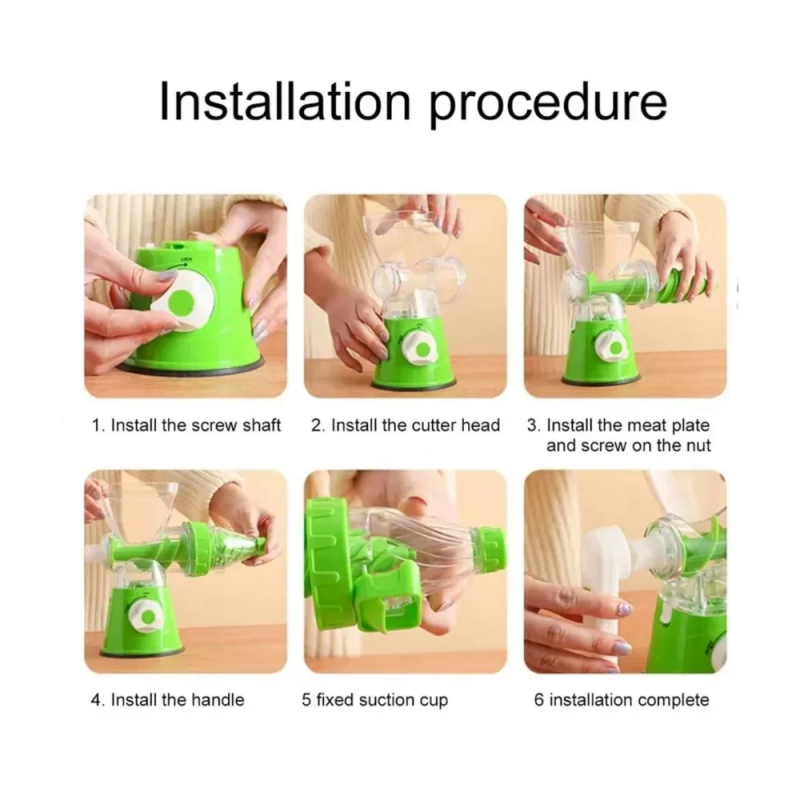 Installation procedure

1. Install the screw shaft

2. Install the cutter head

3. Install the meat plate and screw on the nut

4. Install the handle

5 fixed suction cup

6 installation complete