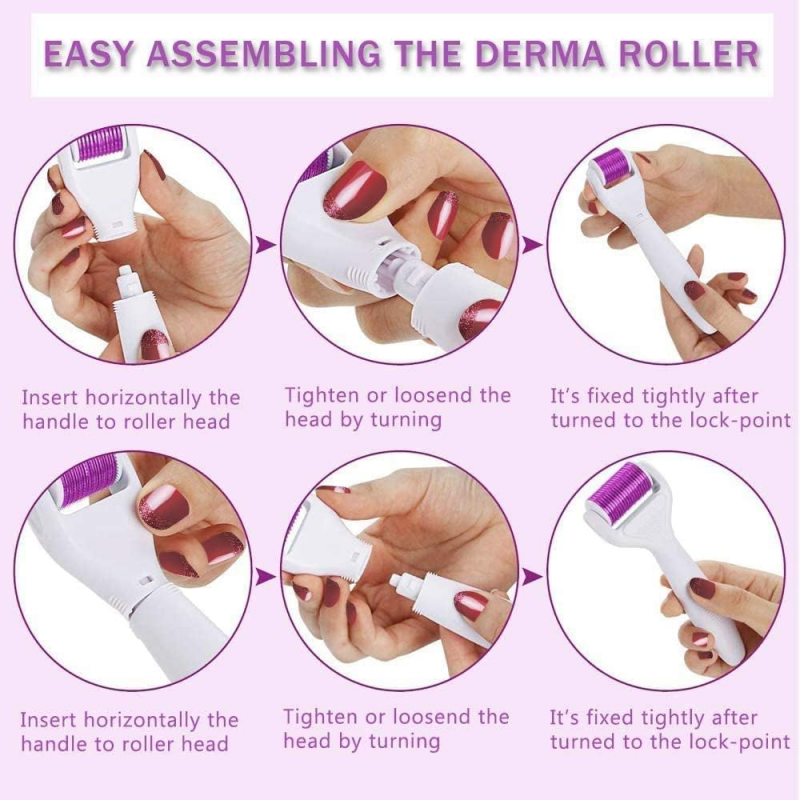 EASY ASSEMBLING THE DERMA ROLLER

Insert horizontally the handle to roller head

Tighten or loosend the head by turning

It's fixed tightly after turned to the lock-point

Insert horizontally the handle to roller head

Tighten or loosend the head by turning

It's fixed tightly after turned to the lock-point