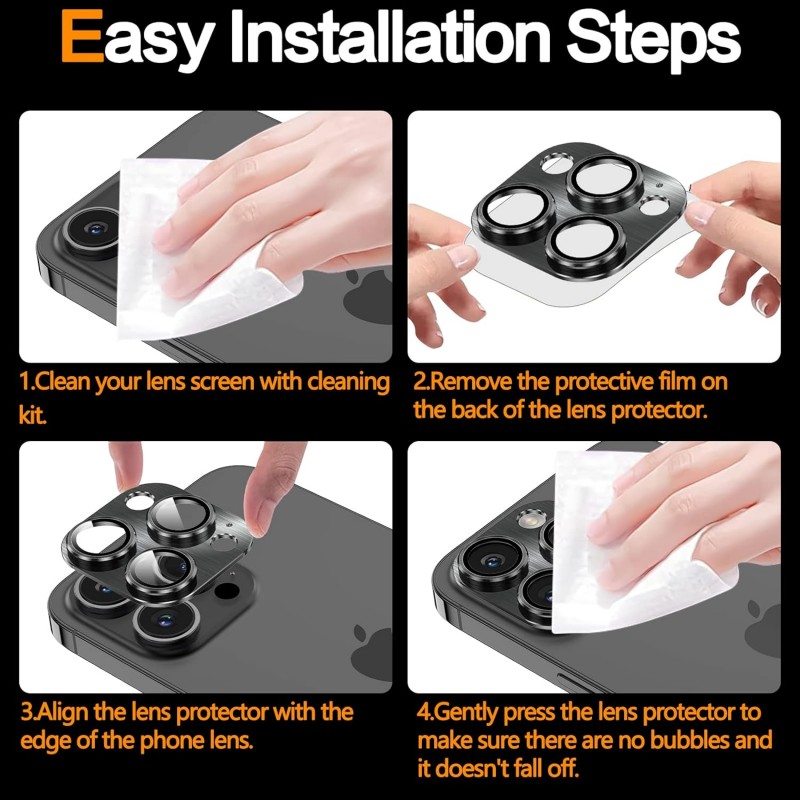 Easy Installation Steps

1.Clean your lens screen with cleaning kit.

2.Remove the protective film on the back of the lens protector.

3.Align the lens protector with the edge of the phone lens.

4.Gently press the lens protector to make sure there are no bubbles and it doesn't fall off.