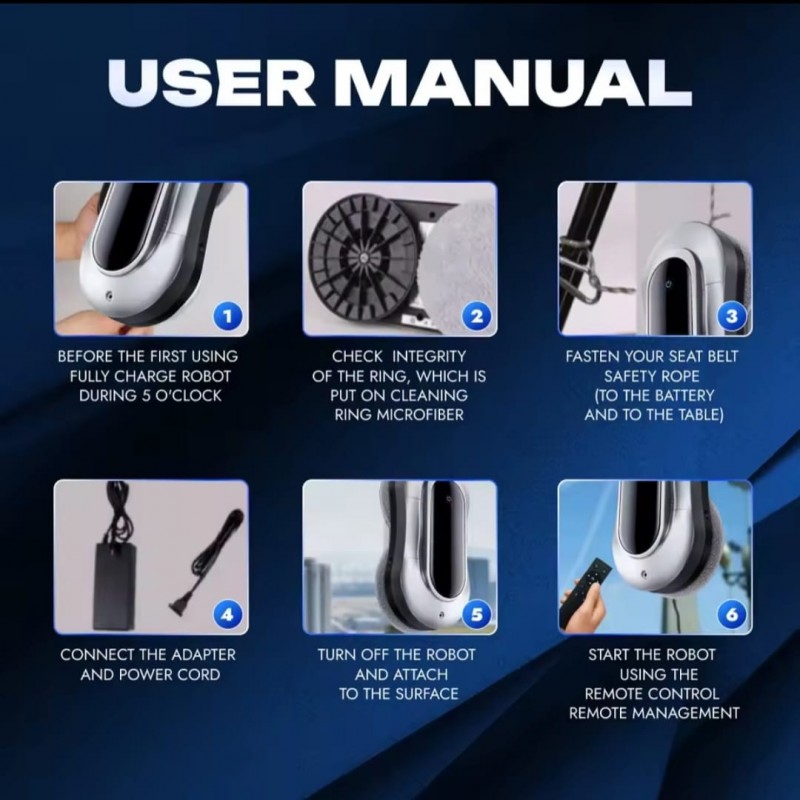 USER MANUAL

1

BEFORE THE FIRST USING FULLY CHARGE ROBOT DURING 5 O'CLOCK

2

CHECK INTEGRITY OF THE RING, WHICH IS PUT ON CLEANING RING MICROFIBER

3

FASTEN YOUR SEAT BELT SAFETY ROPE (TO THE BATTERY AND TO THE TABLE)

4

CONNECT THE ADAPTER AND POWER CORD

5

TURN OFF THE ROBOT AND ATTACH TO THE SURFACE

6

START THE ROBOT USING THE REMOTE CONTROL REMOTE MANAGEMENT