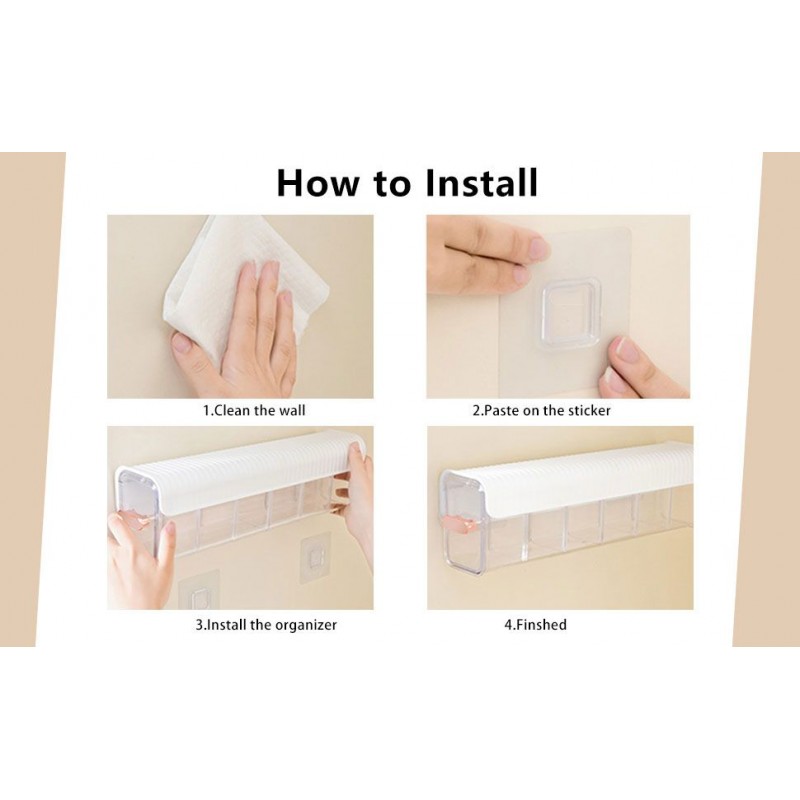 How to Install

1.Clean the wall

2.Paste on the sticker

3.Install the organizer

4.Finshed