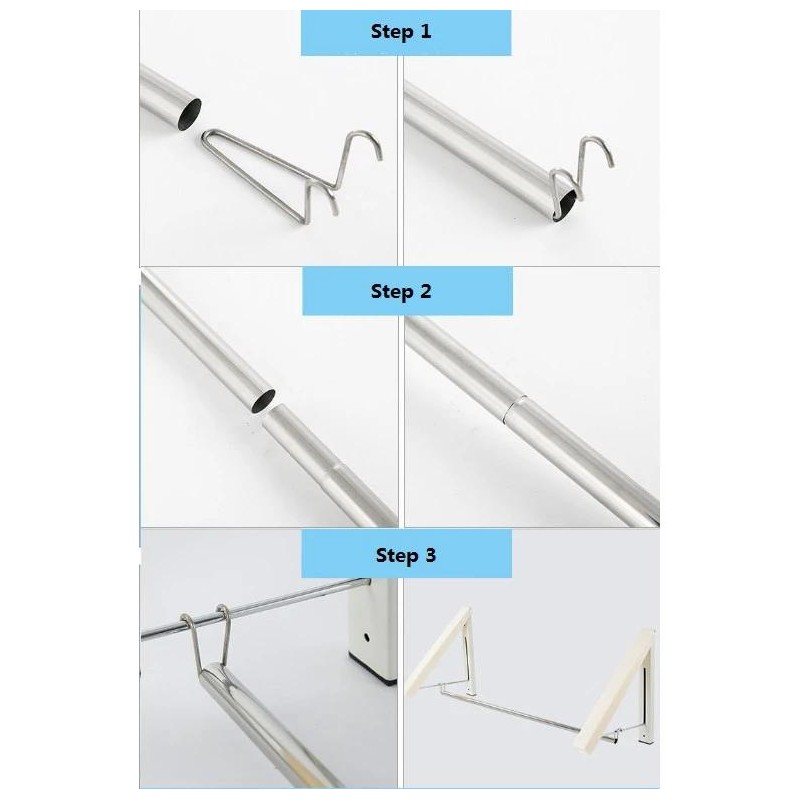 Step 1

Step 2

Step 3