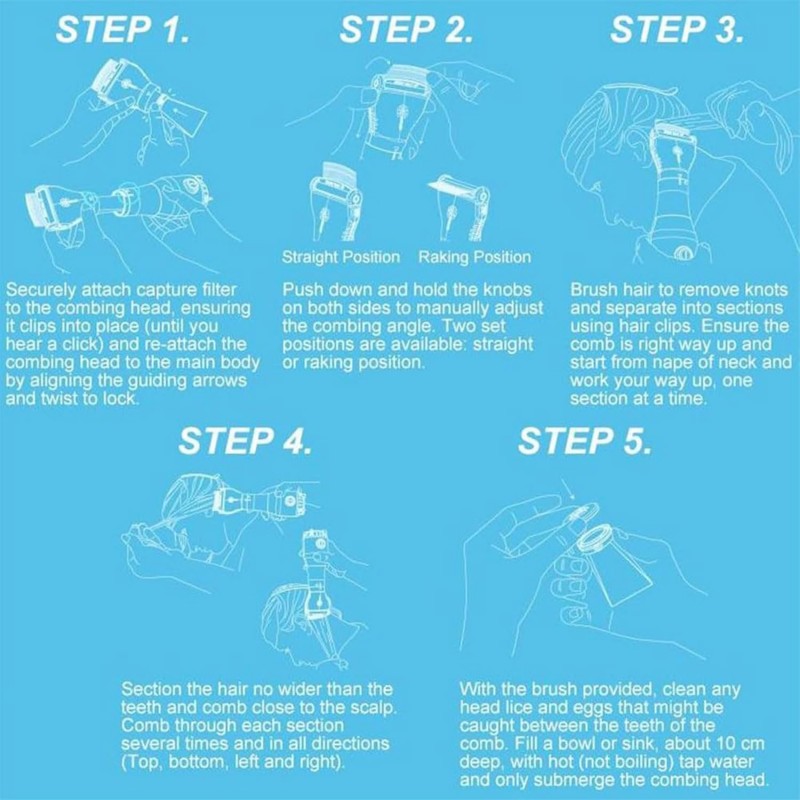 STEP 1.

Securely attach capture filter to the combing head, ensuring it clips into place (until you hear a click) and re-attach the combing head to the main body by aligning the guiding arrows and twist to lock.

STEP 2.

Straight Position Raking Position

Push down and hold the knobs on both sides to manually adjust the combing angle. Two set positions are available: straight or raking position.

STEP 3.

Brush hair to remove knots and separate into sections using hair clips. Ensure the comb is right way up and start from nape of neck and work your way up, one section at a time.

STEP 4.

Section the hair no wider than the teeth and comb close to the scalp. Comb through each section several times and in all directions (Top, bottom, left and right).

STEP 5.

With the brush provided, clean any head lice and eggs that might be caught between the teeth of the comb. Fill a bowl or sink, about 10 cm deep, with hot (not boiling) tap water and only submerge the combing head.