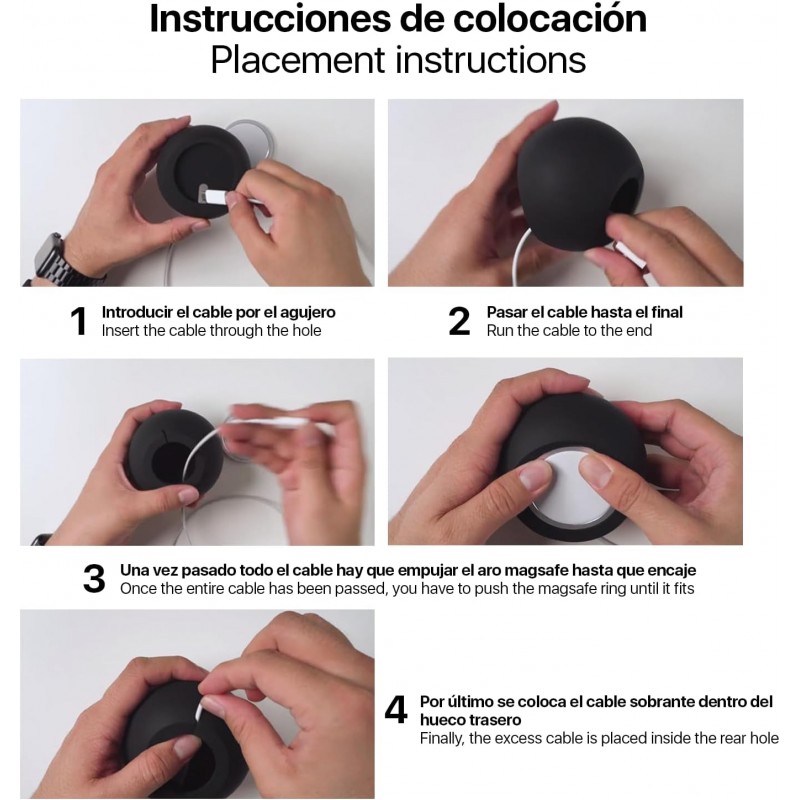 Instrucciones de colocación
Placement instructions

1 Introducir el cable por el agujero
Insert the cable through the hole

2 Pasar el cable hasta el final
Run the cable to the end

3 Una vez pasado todo el cable hay que empujar el aro magsafe hasta que encaje
Once the entire cable has been passed, you have to push the magsafe ring until it fits

4 Por último se coloca el cable sobrante dentro del hueco trasero
Finally, the excess cable is placed inside the rear hole