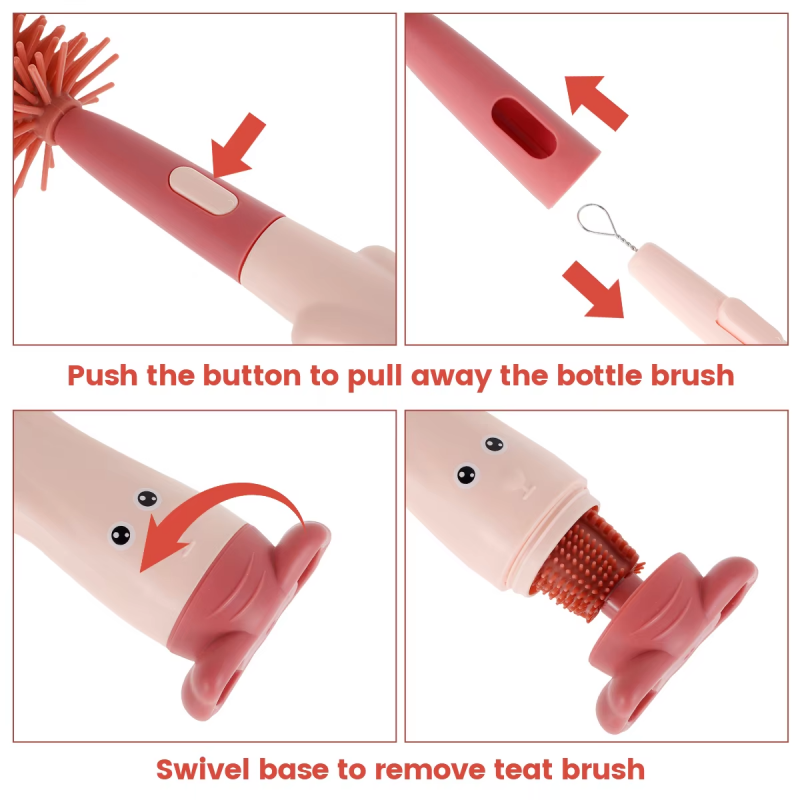 Push the button to pull away the bottle brush

Swivel base to remove teat brush