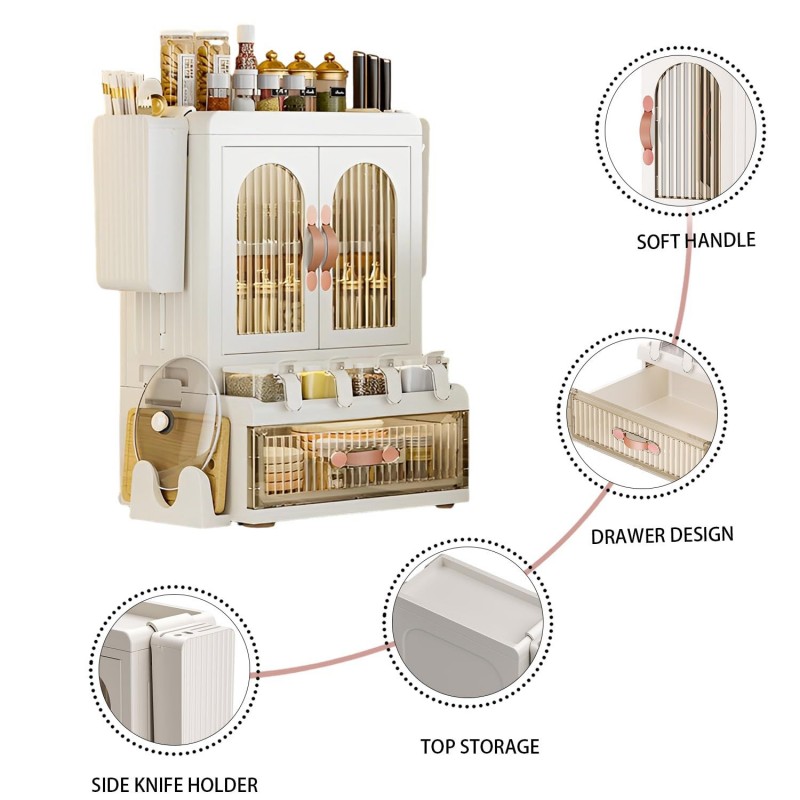 SOFT HANDLE

DRAWER DESIGN

TOP STORAGE

SIDE KNIFE HOLDER