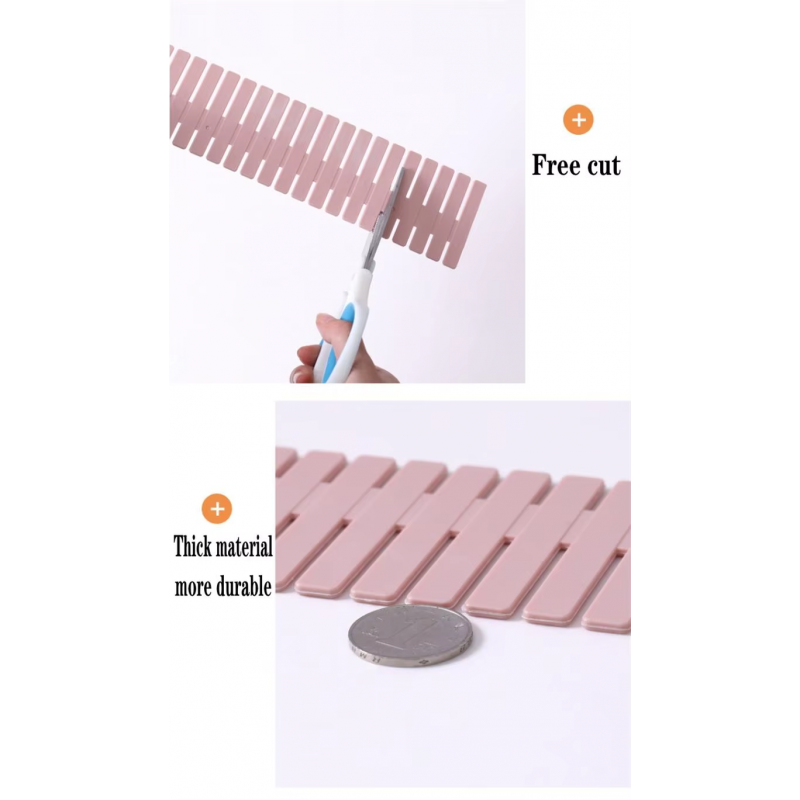 +
Free cut

+
Thick material more durable