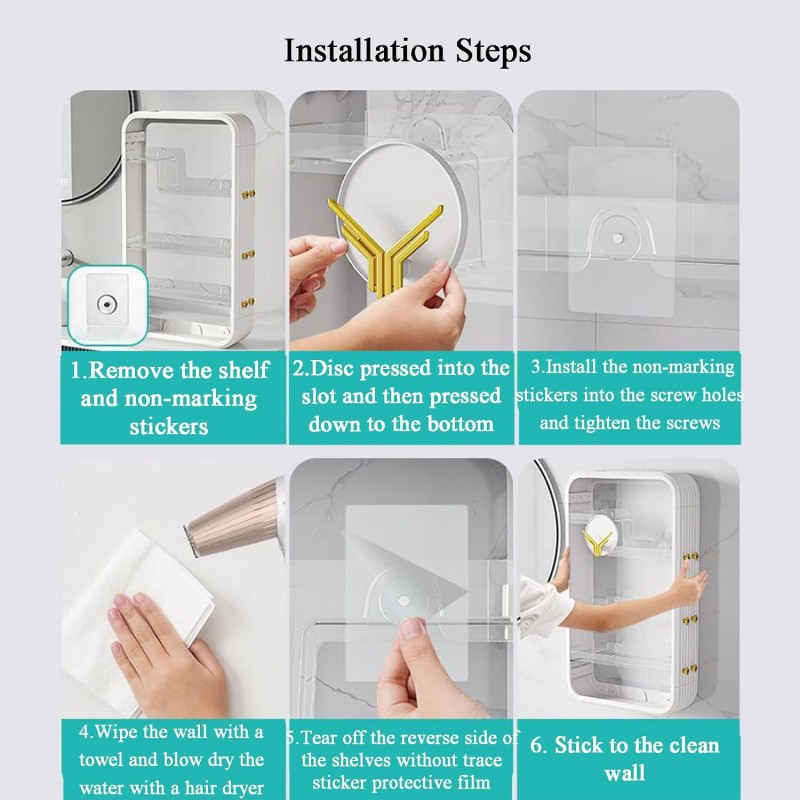 Installation Steps

1.Remove the shelf and non-marking stickers

2.Disc pressed into the slot and then pressed down to the bottom

3.Install the non-marking stickers into the screw holes and tighten the screws

4.Wipe the wall with a towel and blow dry the water with a hair dryer

5.Tear off the reverse side of the shelves without trace sticker protective film

6. Stick to the clean wall