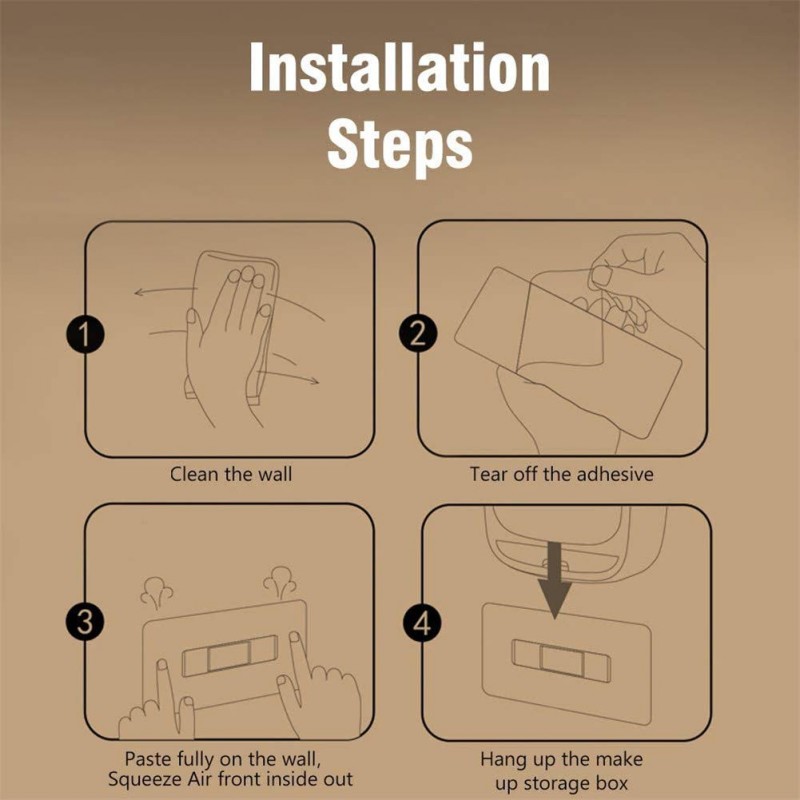 Installation Steps

1

Clean the wall

2

Tear off the adhesive

3

Paste fully on the wall, Squeeze Air front inside out

4

Hang up the make up storage box