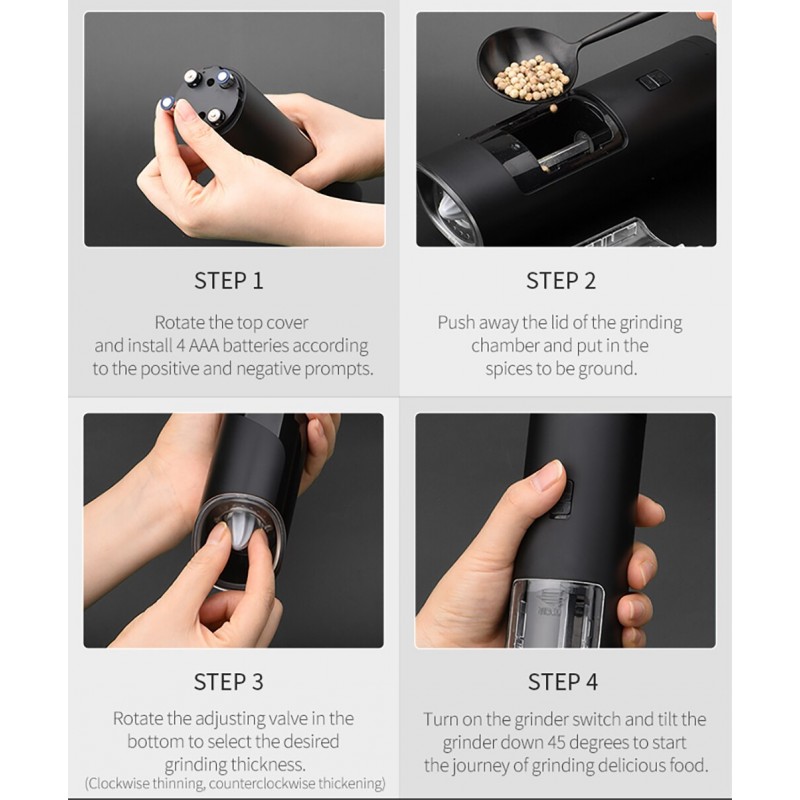 STEP 1

Rotate the top cover and install 4 AAA batteries according to the positive and negative prompts.

STEP 2

Push away the lid of the grinding chamber and put in the spices to be ground.

STEP 3

Rotate the adjusting valve in the bottom to select the desired grinding thickness.
(Clockwise thinning, counterclockwise thickening)

STEP 4

Turn on the grinder switch and tilt the grinder down 45 degrees to start the journey of grinding delicious food.