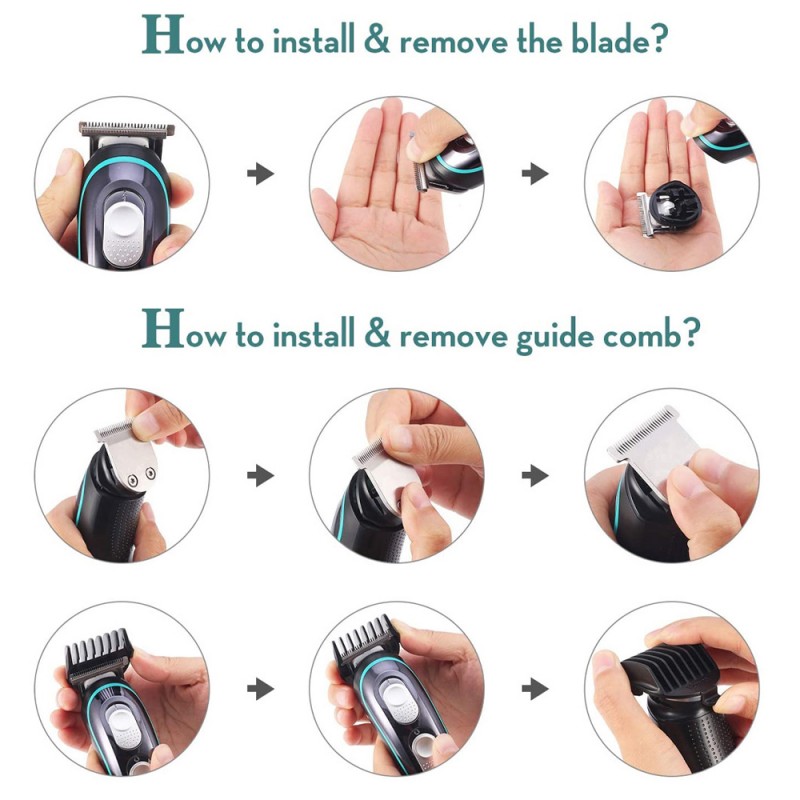 How to install & remove the blade?

How to install & remove guide comb?